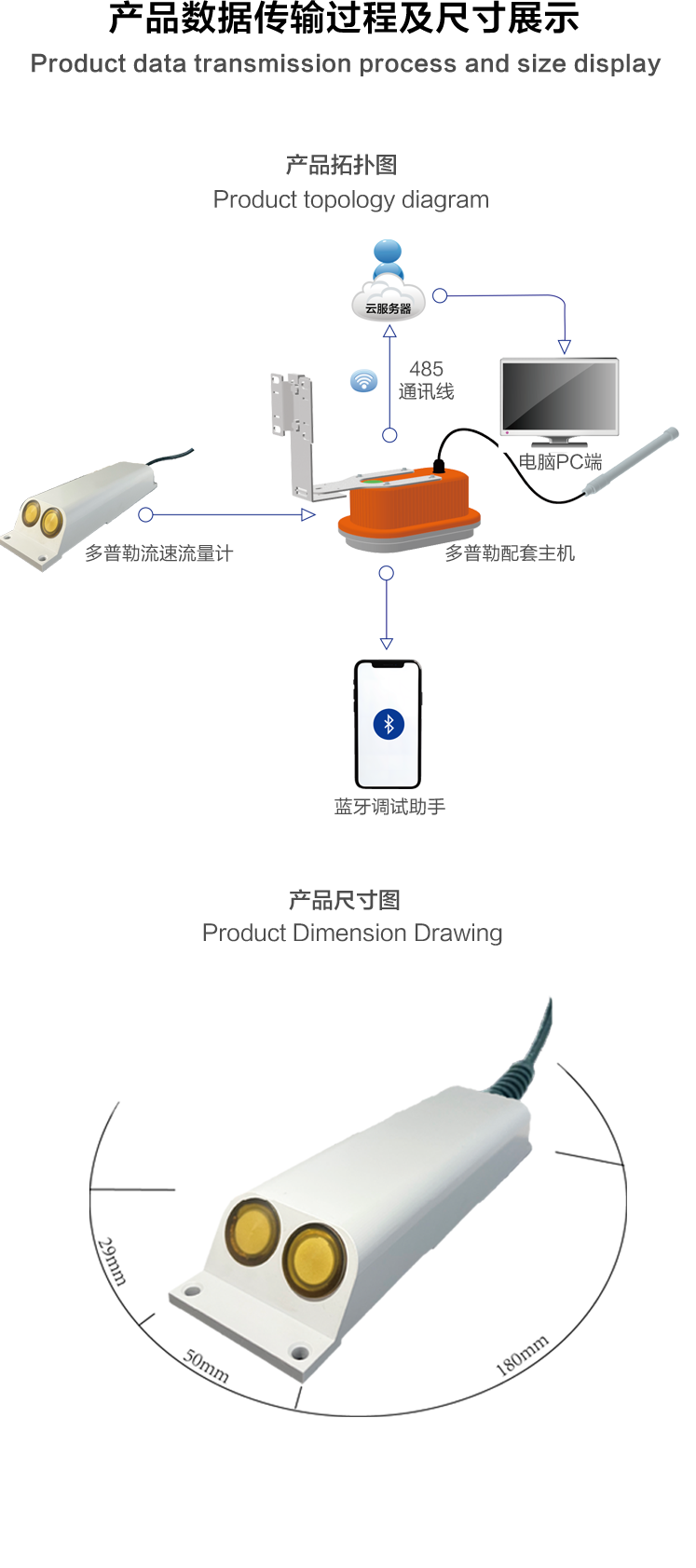 产品数据传输过程及尺寸展示
Product data transmission process and size display

产品拓扑图
Product topology diagram

云服务器

485
通讯线

电脑PC端

多普勒流速流量计

多普勒配套主机

蓝牙调试助手

产品尺寸图
Product Dimension Drawing

29mm

50mm

180mm