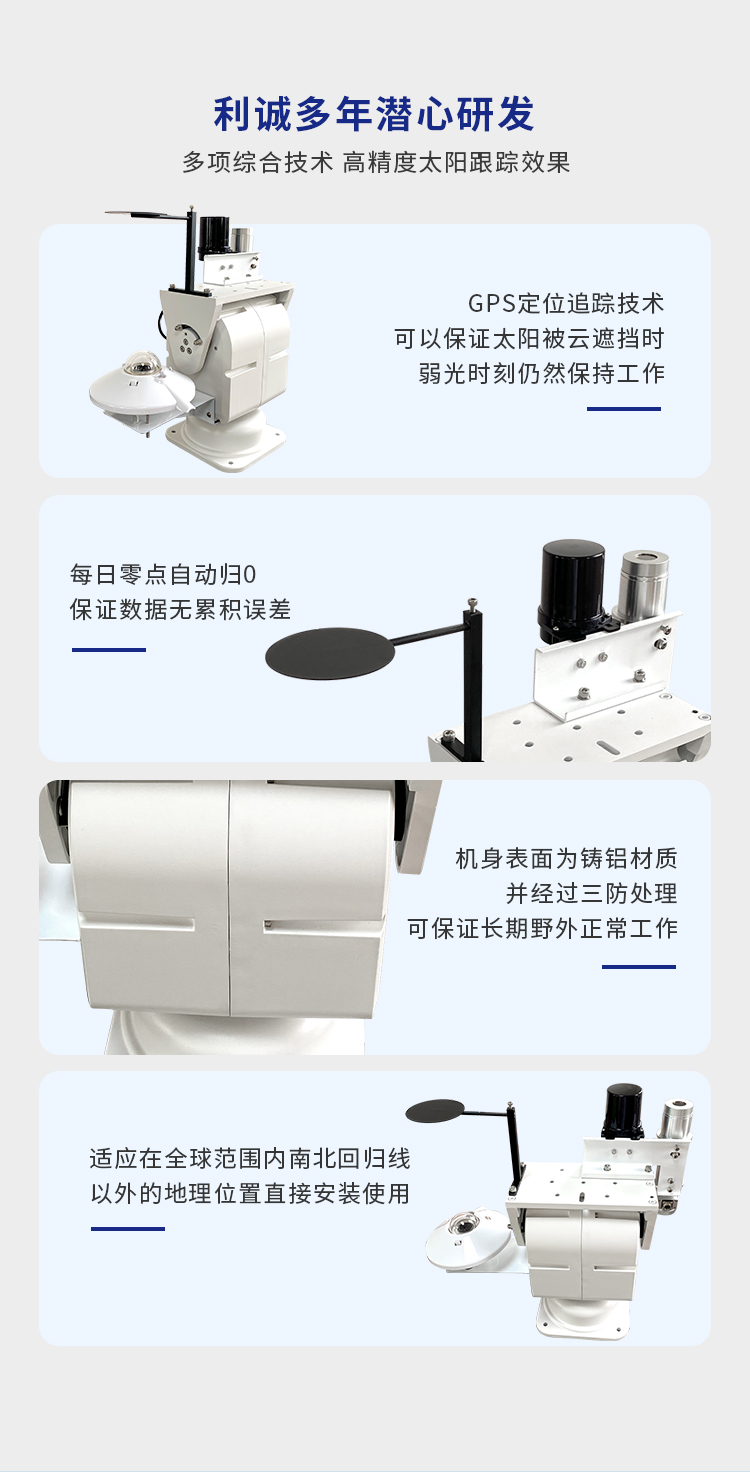 利诚多年潜心研发

多项综合技术 高精度太阳跟踪效果

GPS定位追踪技术
可以保证太阳被云遮挡时
弱光时刻仍然保持工作

每日零点自动归0
保证数据无累积误差

机身表面为铸铝材质
并经过三防处理
可保证长期野外正常工作

适应在全球范围内南北回归线
以外的地理位置直接安装使用